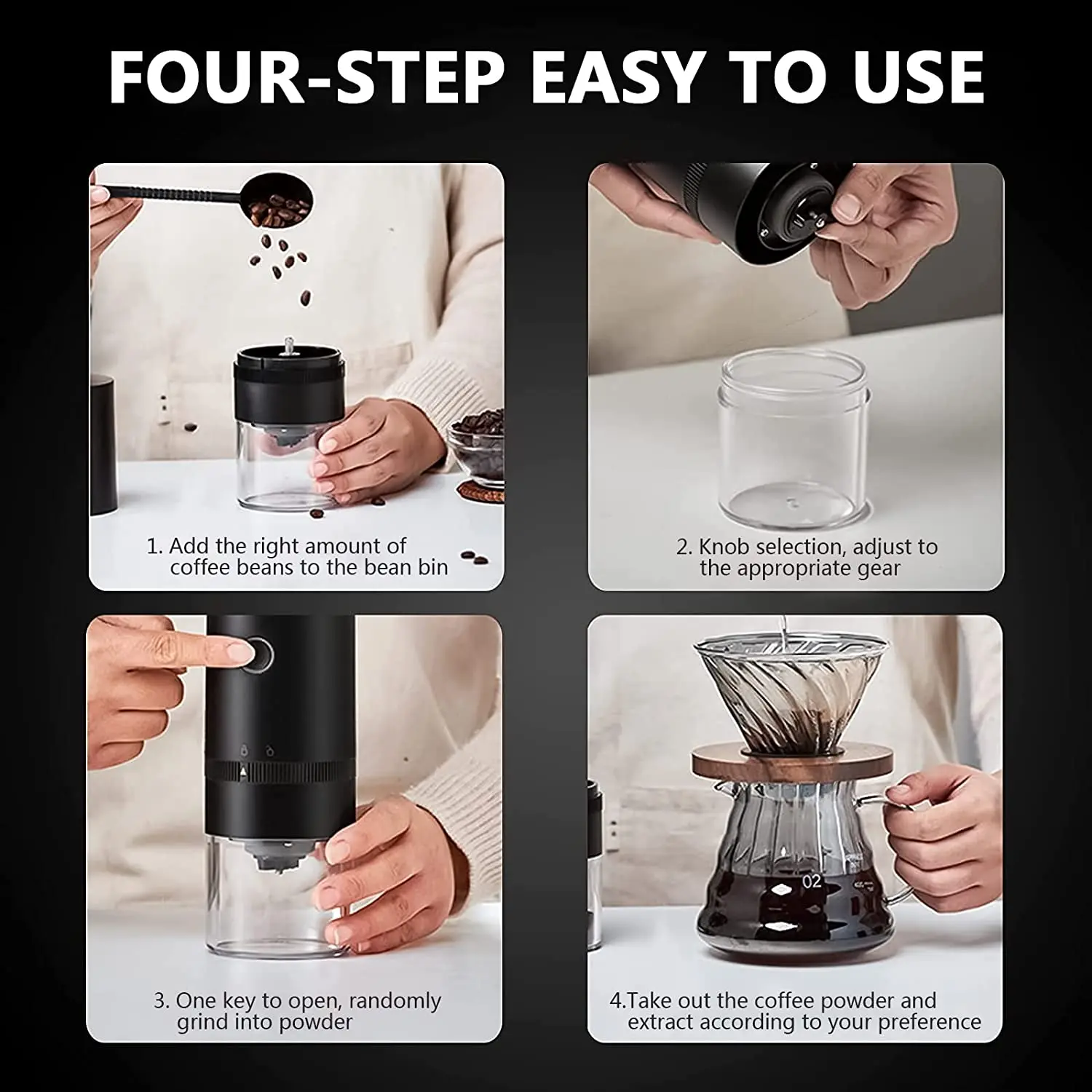 FOUR-STEP EASY TO USE

1. Add the right amount of coffee beans to the bean bin

2. Knob selection, adjust to the appropriate gear

3. One key to open, randomly grind into powder

02

4.Take out the coffee powder and extract according to your preference