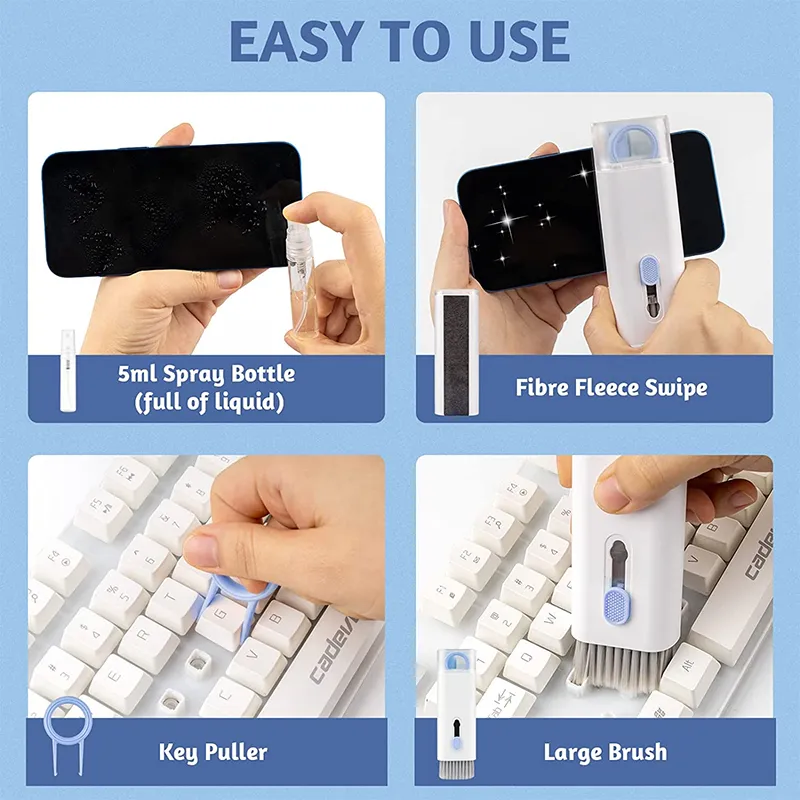 EASY TO USE

5ml Spray Bottle (full of liquid)

Fibre Fleece Swipe

Key Puller

Large Brush